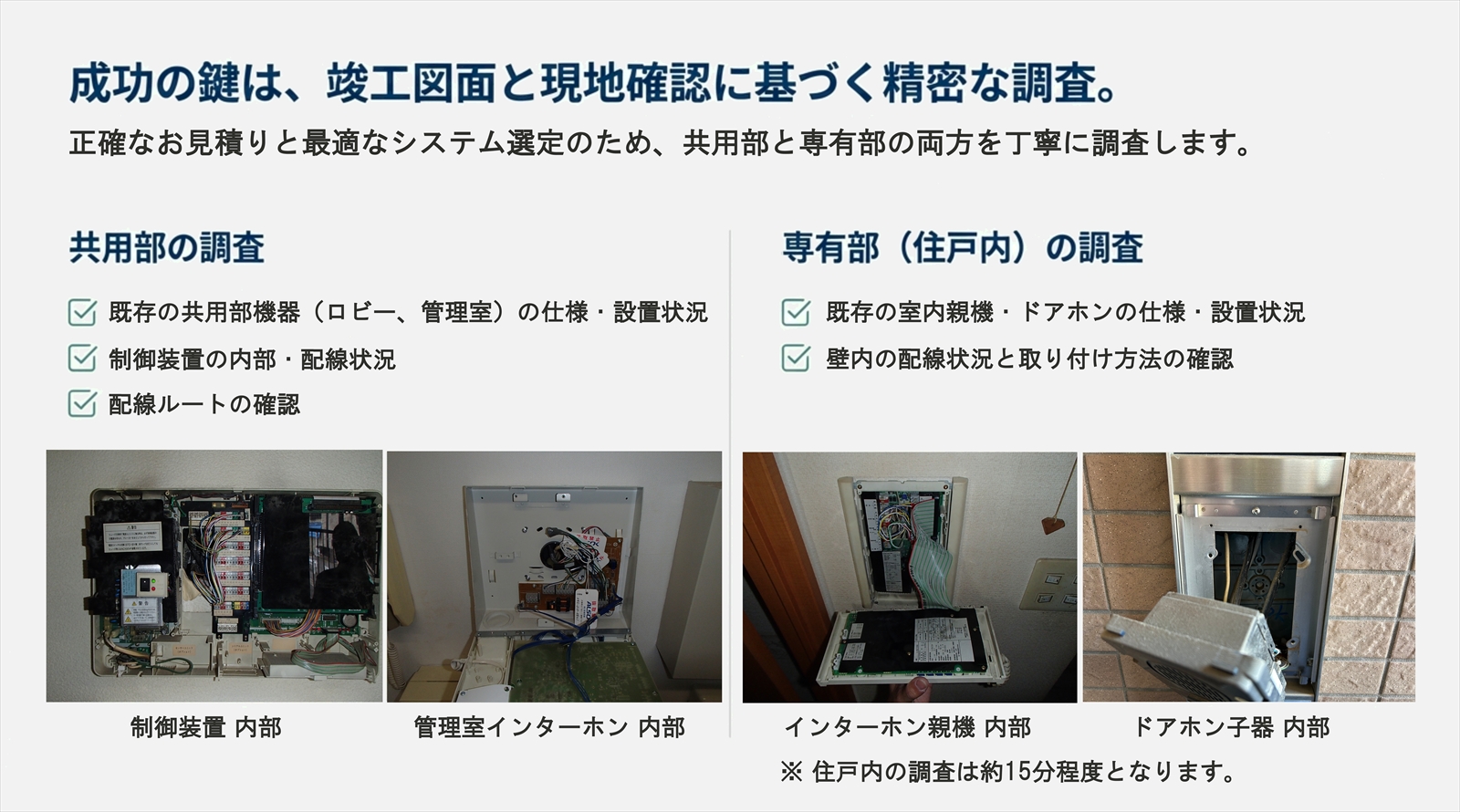 成功の鍵は、竣工図面と現地確認に基づく精密な調査。

正確なお見積りと最適なシステム選定のため、共用部と専有部の両方を丁寧に調査します。

共用部の調査

既存の共用部機器（ロビー、管理室）の仕様・設置状況

制御装置の内部・配線状況

配線ルートの確認

制御装置 内部

管理室インターホン 内部

専有部（住戸内）の調査

既存の室内親機・ドアホンの仕様・設置状況

壁内の配線状況と取り付け方法の確認

インターホン親機 内部

ドアホン子器 内部

※ 住戸内の調査は約15分程度となります。